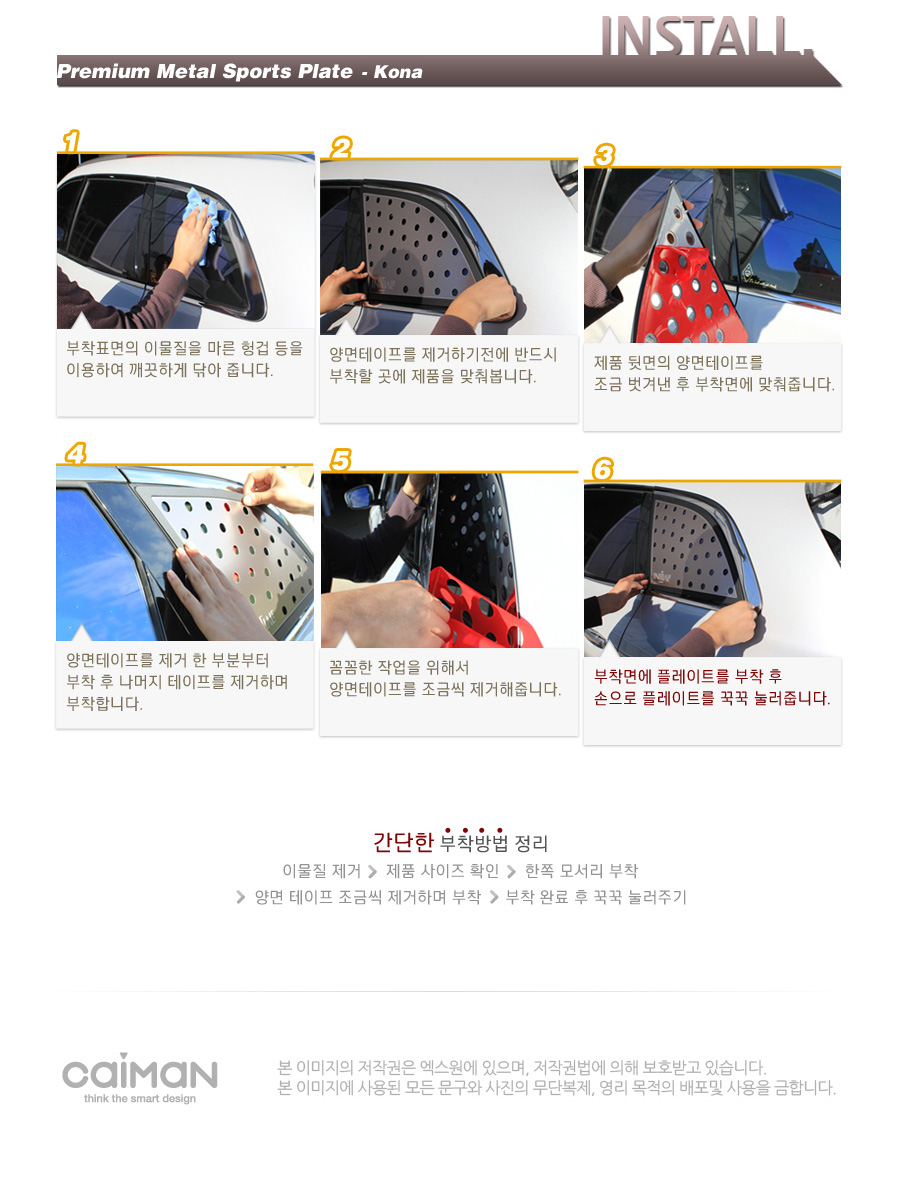 INSTALL.

Premium Metal Sports Plate - Kona

1

부착표면의 이물질을 마른 헝겁 등을 이용하여 깨끗하게 닦아 줍니다.

2

양면테이프를 제거하기전에 반드시 부착할 곳에 제품을 맞춰봅니다.

3

제품 뒷면의 양면테이프를 조금 벗겨낸 후 부착면에 맞춰줍니다.

4

양면테이프를 제거 한 부분부터 부착 후 나머지 테이프를 제거하며 부착합니다.

5

꼼꼼한 작업을 위해서 양면테이프를 조금씩 제거해줍니다.

6

부착면에 플레이트를 부착 후 손으로 플레이트를 꾹꾹 눌러줍니다.

간단한 부착방법 정리

이물질 제거 > 제품 사이즈 확인 > 한쪽 모서리 부착 > 양면 테이프 조금씩 제거하며 부착 > 부착 완료 후 꾹꾹 눌러주기

caiman
think the smart design

본 이미지의 저작권은 엑스원에 있으며, 저작권법에 의해 보호받고 있습니다.
본 이미지에 사용된 모든 문구와 사진의 무단복제, 영리 목적의 배포및 사용을 금합니다.