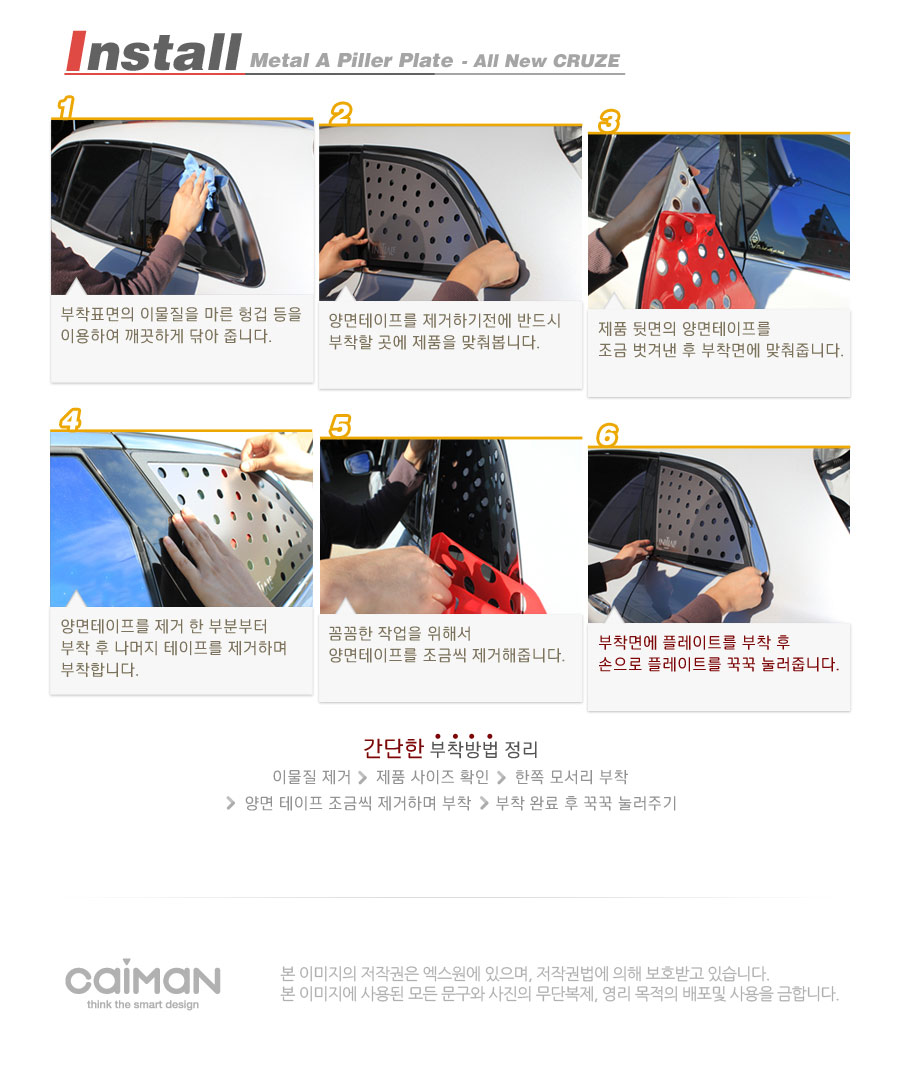 Install Metal A Piller Plate - All New CRUZE

1

부착표면의 이물질을 마른 헝겁 등을 이용하여 깨끗하게 닦아 줍니다.

2

양면테이프를 제거하기전에 반드시 부착할 곳에 제품을 맞춰봅니다.

3

제품 뒷면의 양면테이프를 조금 벗겨낸 후 부착면에 맞춰줍니다.

4

양면테이프를 제거 한 부분부터 부착 후 나머지 테이프를 제거하며 부착합니다.

5

꼼꼼한 작업을 위해서 양면테이프를 조금씩 제거해줍니다.

6

부착면에 플레이트를 부착 후 손으로 플레이트를 꾹꾹 눌러줍니다.

간단한 부착방법 정리

이물질 제거 > 제품 사이즈 확인 > 한쪽 모서리 부착 > 양면 테이프 조금씩 제거하며 부착 > 부착 완료 후 꾹꾹 눌러주기

caiman
think the smart design

본 이미지의 저작권은 엑스원에 있으며, 저작권법에 의해 보호받고 있습니다.
본 이미지에 사용된 모든 문구와 사진의 무단복제, 영리 목적의 배포및 사용을 금합니다.