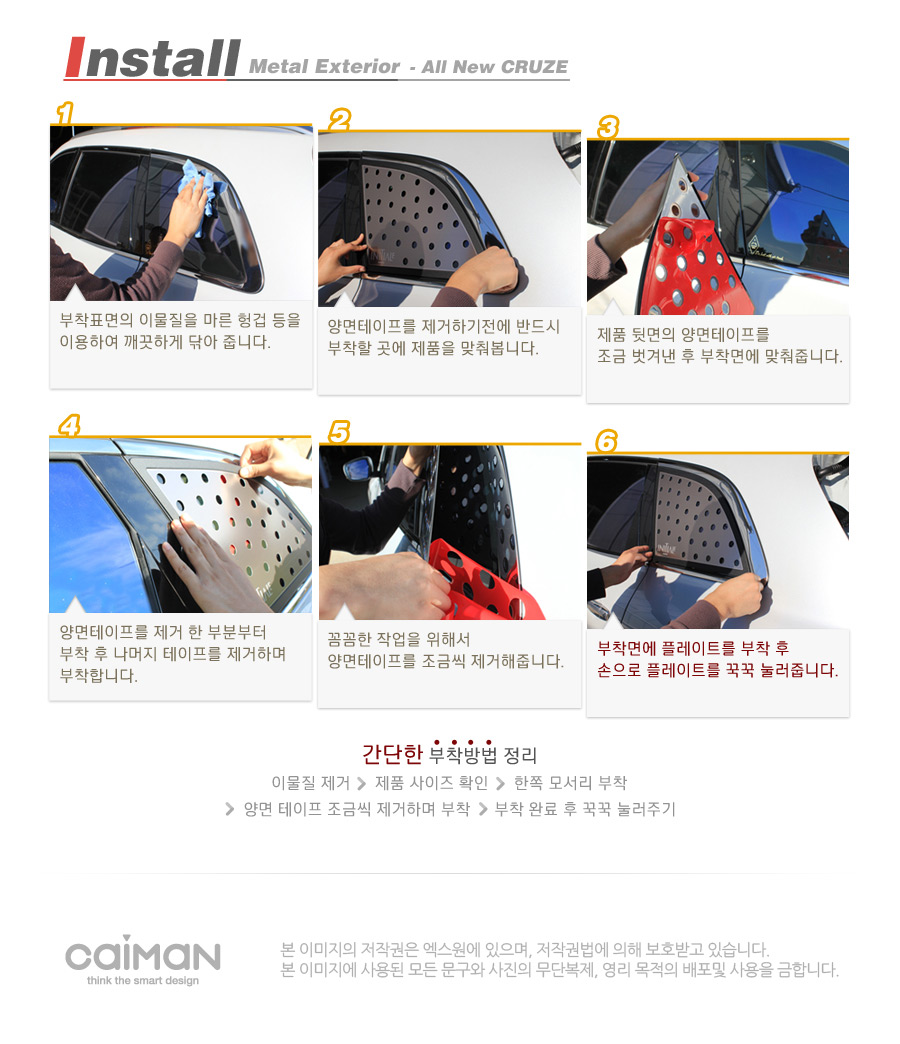 Install Metal Exterior - All New CRUZE

1
부착표면의 이물질을 마른 헝겁 등을 이용하여 깨끗하게 닦아 줍니다.

2
양면테이프를 제거하기전에 반드시 부착할 곳에 제품을 맞춰봅니다.

3
제품 뒷면의 양면테이프를 조금 벗겨낸 후 부착면에 맞춰줍니다.

4
양면테이프를 제거 한 부분부터 부착 후 나머지 테이프를 제거하며 부착합니다.

5
꼼꼼한 작업을 위해서 양면테이프를 조금씩 제거해줍니다.

6
부착면에 플레이트를 부착 후 손으로 플레이트를 꾹꾹 눌러줍니다.

간단한 부착방법 정리
이물질 제거 > 제품 사이즈 확인 > 한쪽 모서리 부착
> 양면 테이프 조금씩 제거하며 부착 > 부착 완료 후 꾹꾹 눌러주기

caiman
think the smart design

본 이미지의 저작권은 엑스원에 있으며, 저작권법에 의해 보호받고 있습니다.
본 이미지에 사용된 모든 문구와 사진의 무단복제, 영리 목적의 배포및 사용을 금합니다.