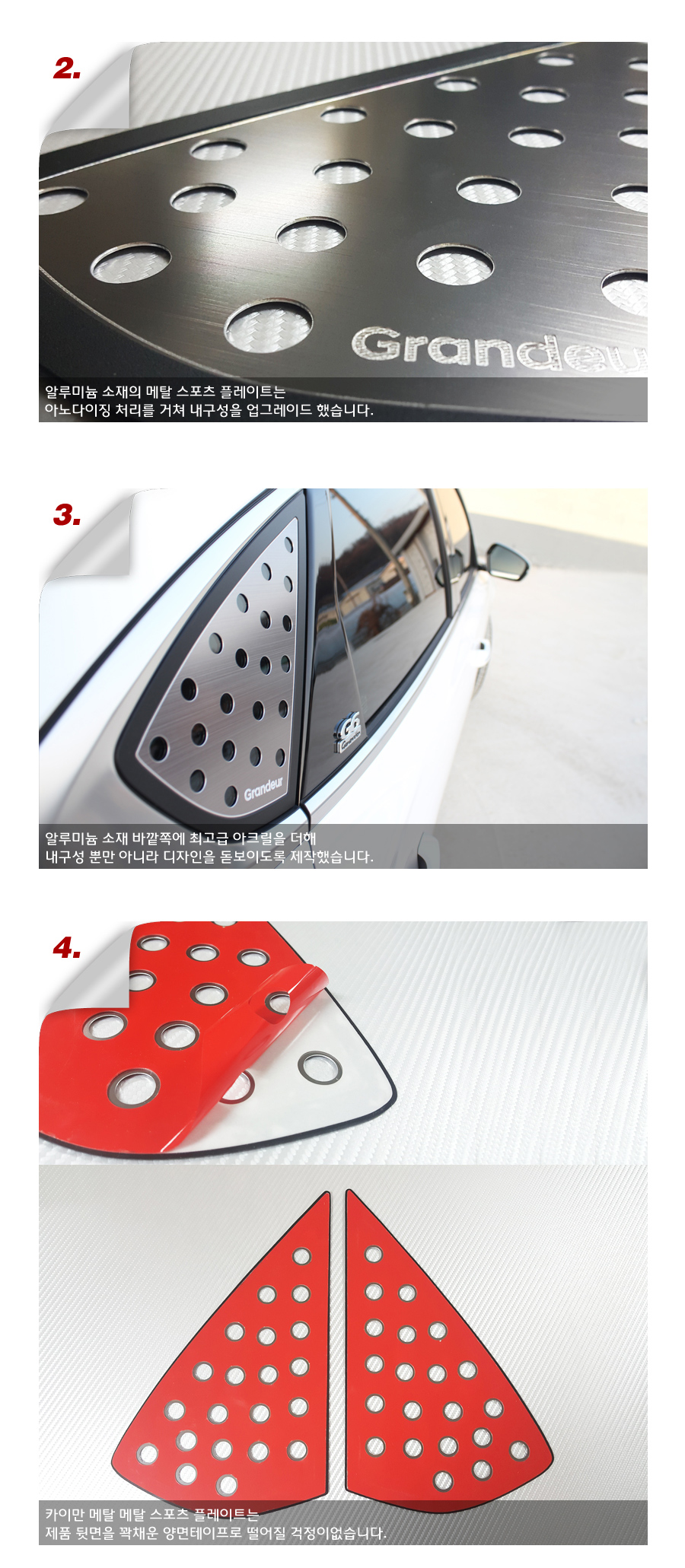 2.

Grandeur

알루미늄 소재의 메탈 스포츠 플레이트는
아노다이징 처리를 거쳐 내구성을 업그레이드 했습니다.

3.

Grandeur

알루미늄 소재 바깥쪽에 최고급 아크릴을 더해
내구성 뿐만 아니라 디자인을 돋보이도록 제작했습니다.

4.

카이만 메탈 메탈 스포츠 플레이트는
제품 뒷면을 꽉채운 양면테이프로 떨어질 걱정이없습니다.